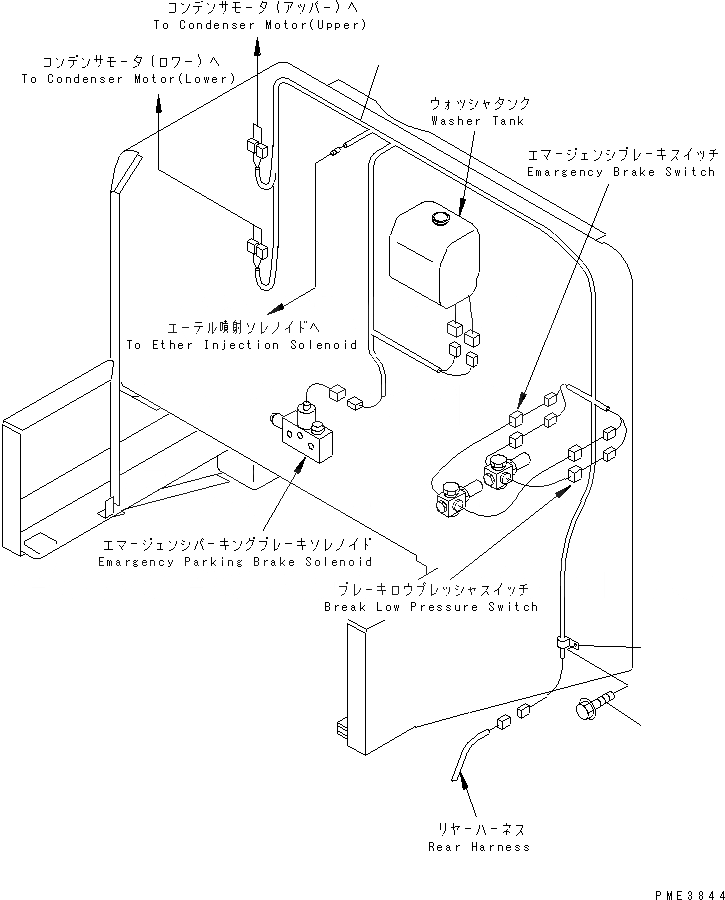 コンデンサモータ(アッパー)へ
To Condenser Motor(Upper)

コンデンサモータ(ロワー)へ
To Condenser Motor(Lower)

ウォッシャタンク
Washer Tank

エマージェンシブレーキスイッチ
Emergency Brake Switch

エーテル噴射ソレノイドへ
To Ether Injection Solenoid

エマージェンシパーキングブレーキソレノイド
Emergency Parking Brake Solenoid

ブレーキロウプレッシャスイッチ
Break Low Pressure Switch

リヤーハーネス
Rear Harness

PME3844