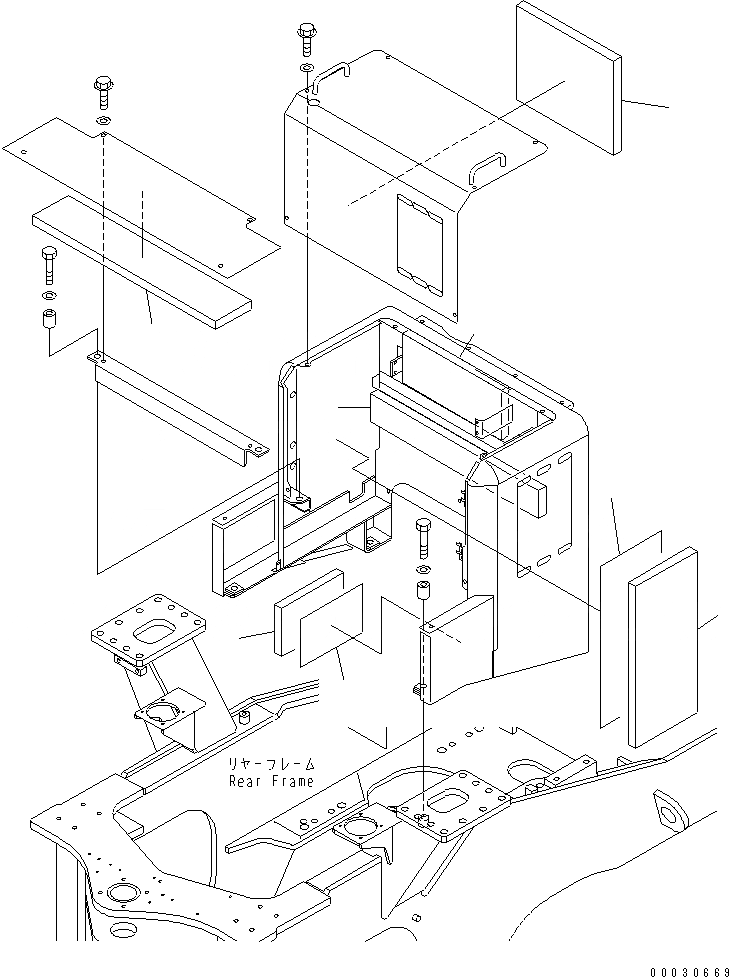 リヤーフレーム
Rear Frame

00030669