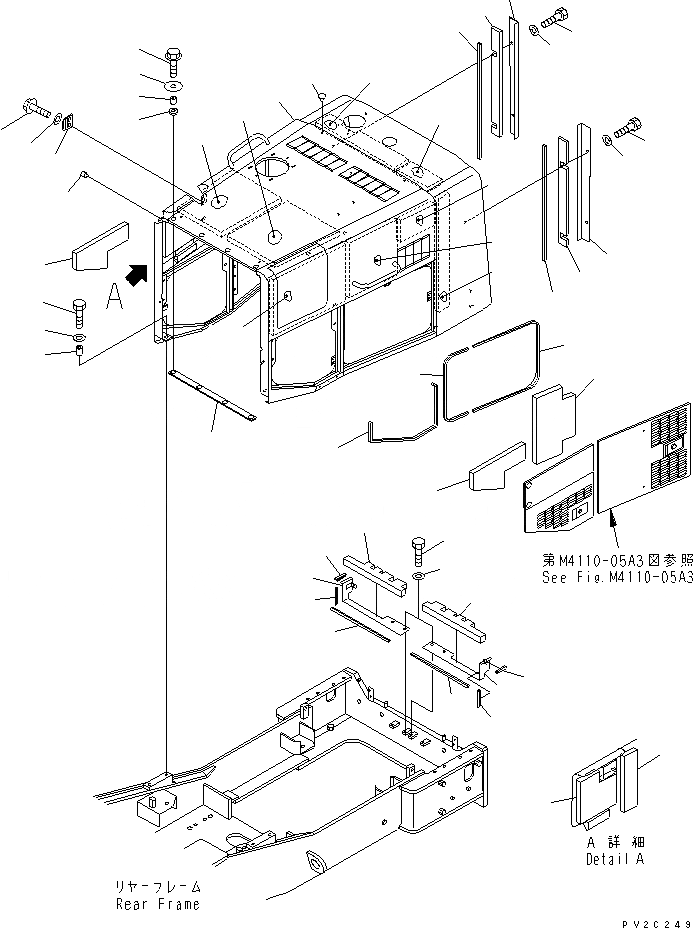 A

第M4110-05A3図参照
See Fig.M4110-05A3

リヤーフレーム
Rear Frame

A 詳細
Detail A

PV2C249