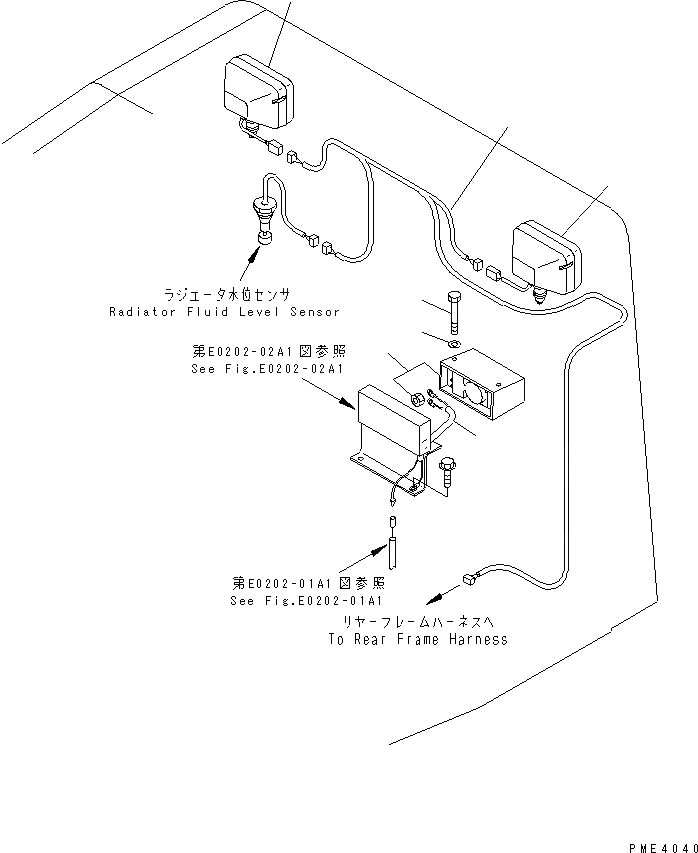 ラジエータ水位センサ
Radiator Fluid Level Sensor

第E0202-02A1図参照
See Fig.E0202-02A1

第E0202-01A1図参照
See Fig.E0202-01A1

リヤーフレームハーネスへ
To Rear Frame Harness

PME4040