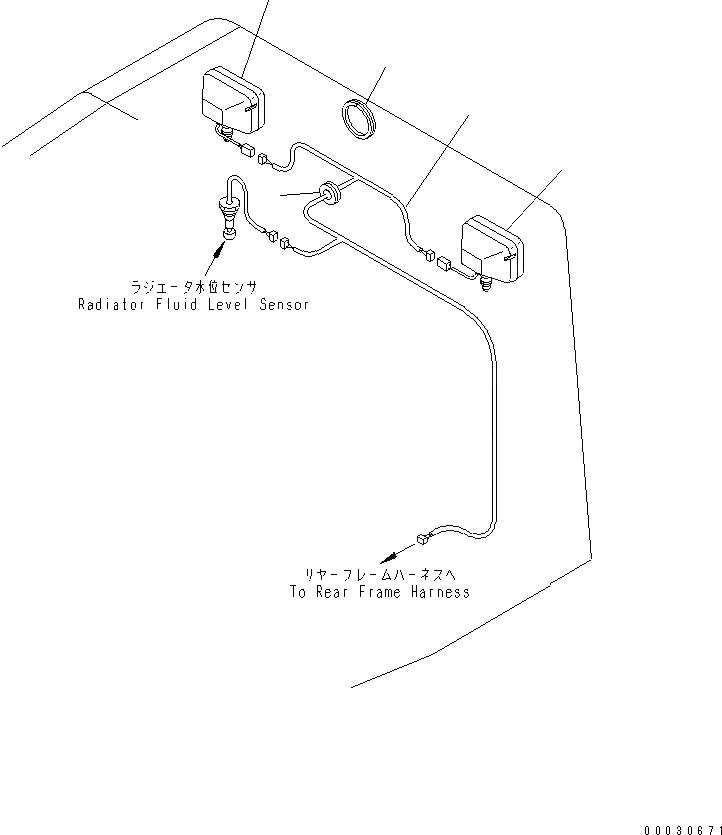 ラジエータ水位センサ
Radiator Fluid Level Sensor

リヤーフレームハーネスへ
To Rear Frame Harness

00030671