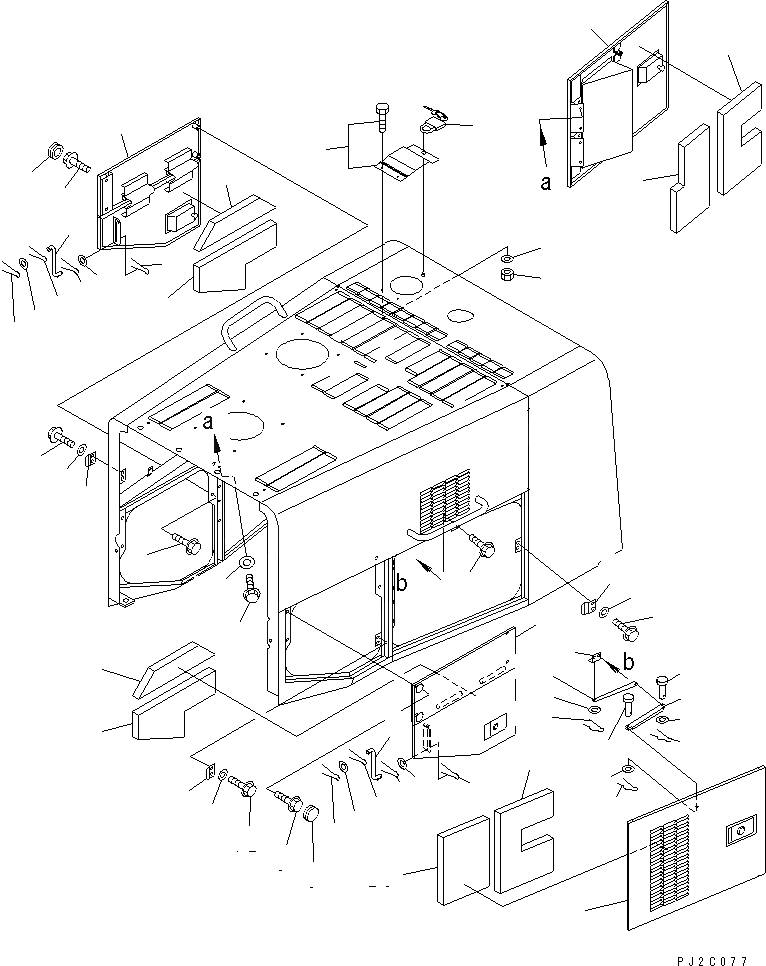 a

a

b

b

PJ2C077