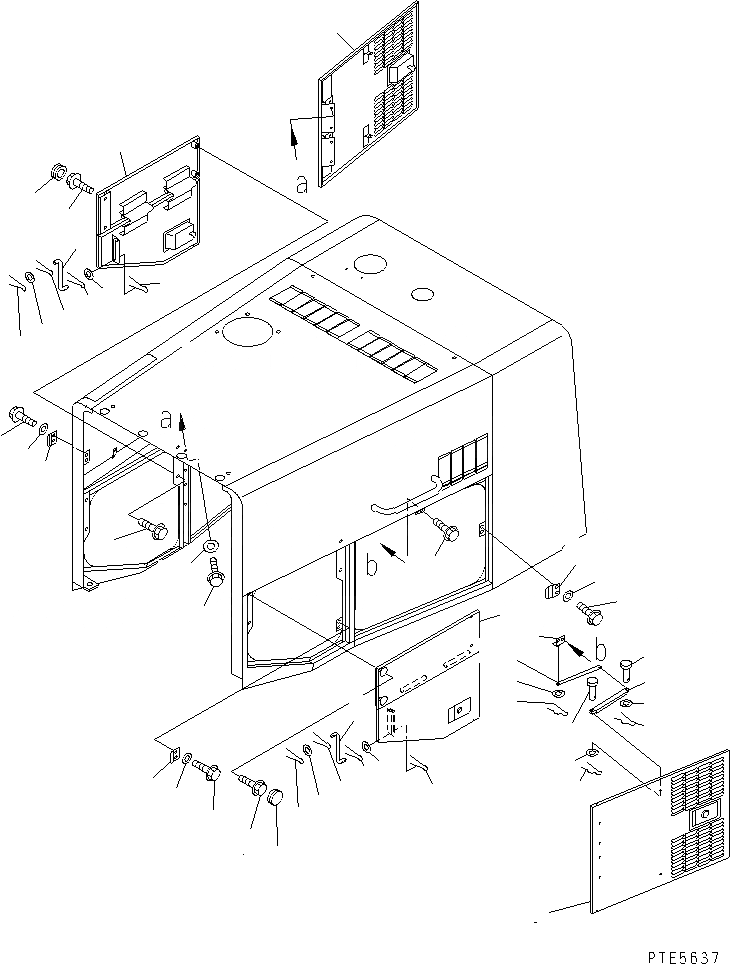 a
a
b
b
PTE5637