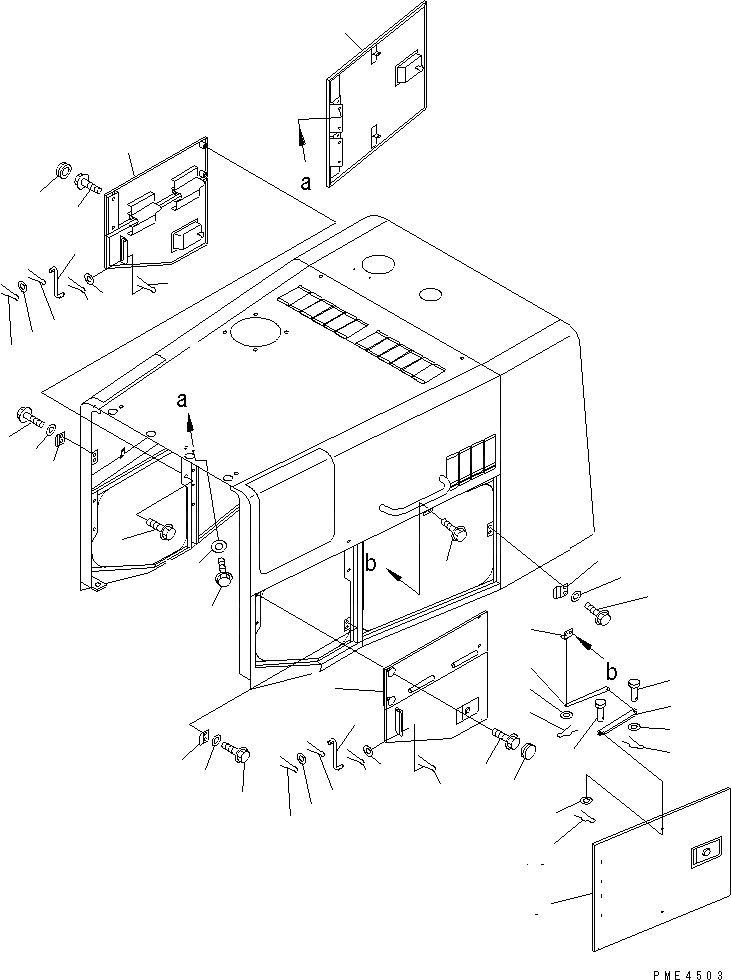 a
a
b
b
PME4503