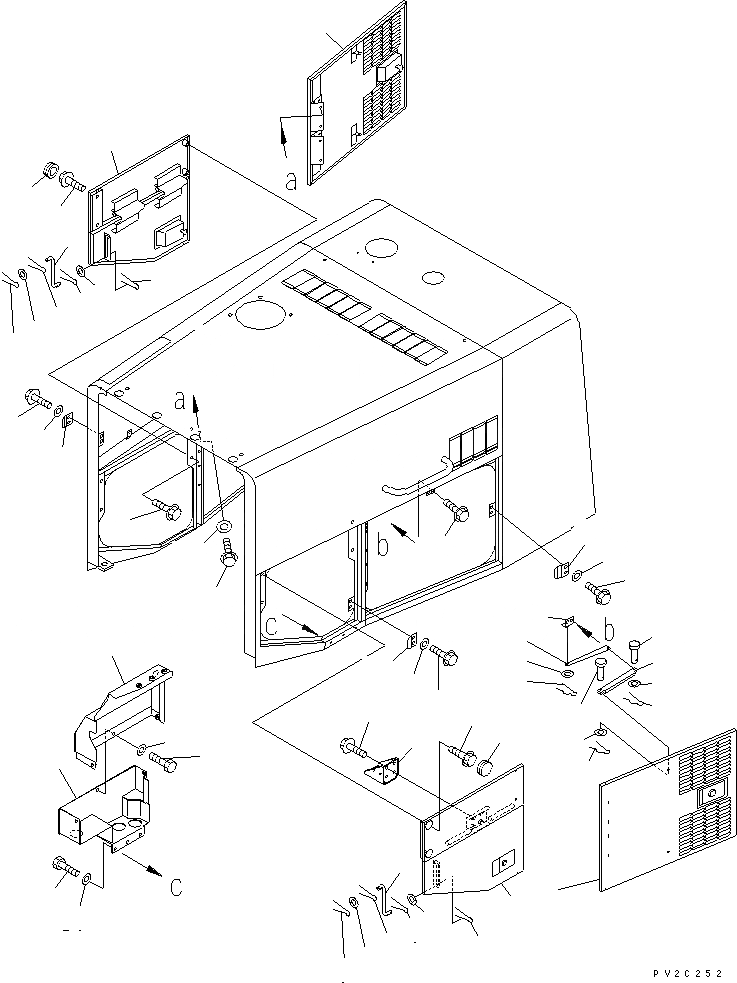 a
a
b
c
b
c
PV2C252