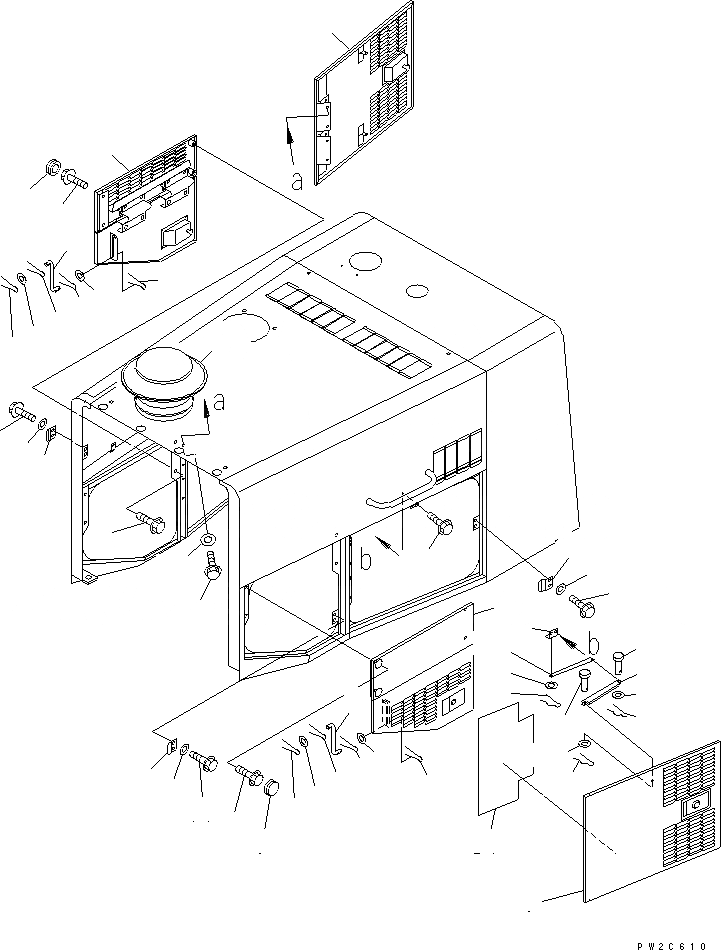 a

a

b

b

PW2C610