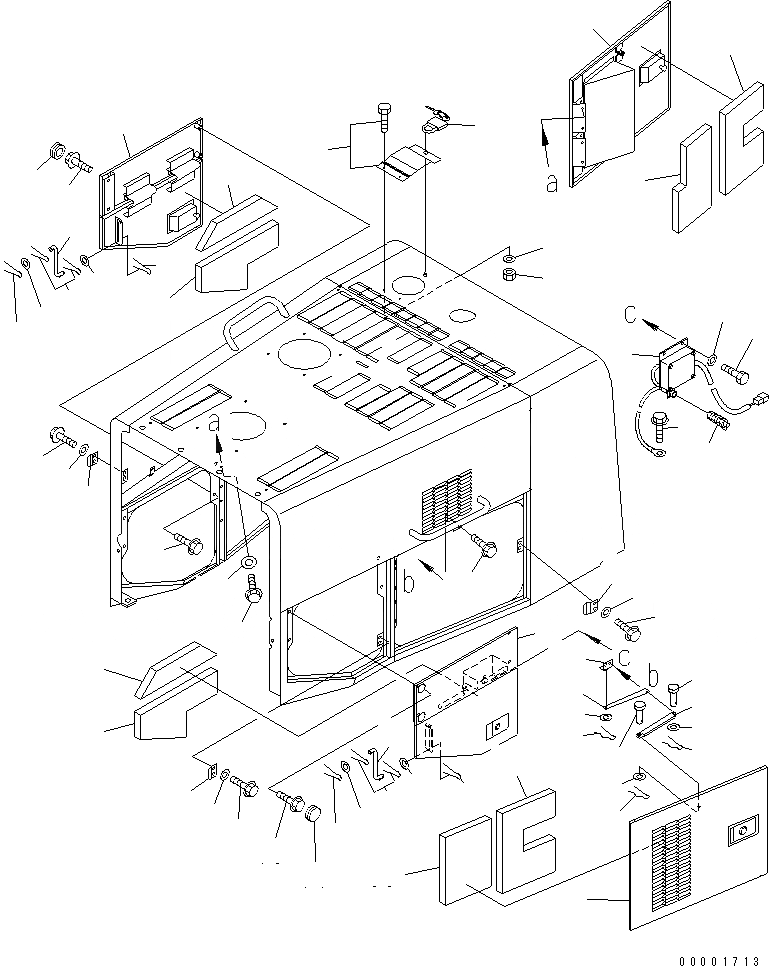 a
C
a
b
C
b
00001713