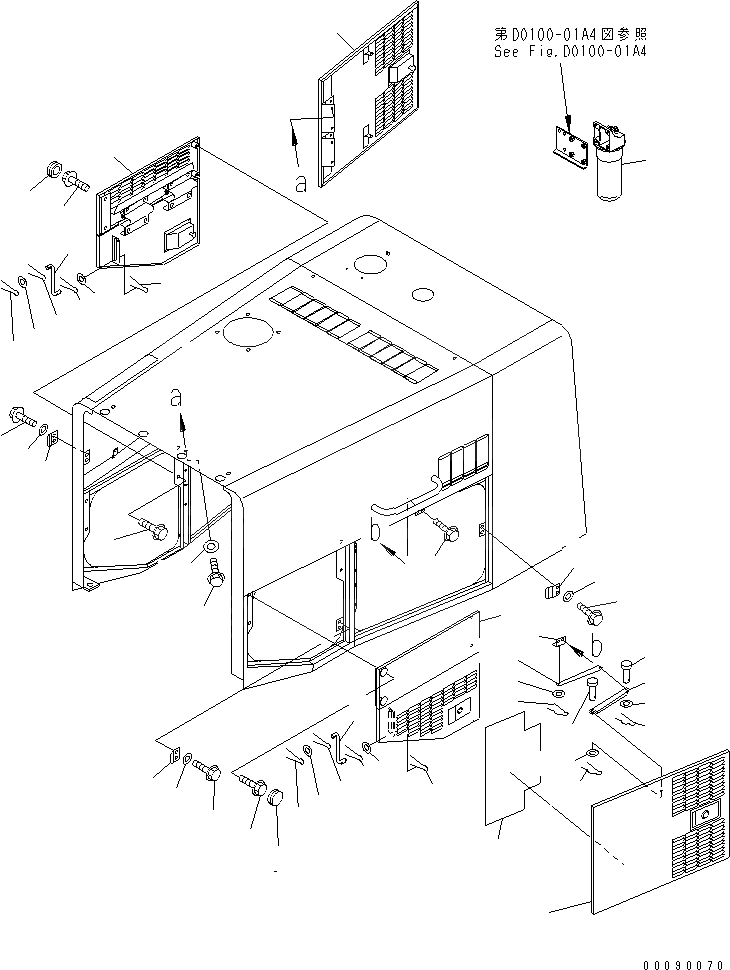 第D0100-01A4図参照
See Fig.D0100-01A4

a

a

b

b

00090070