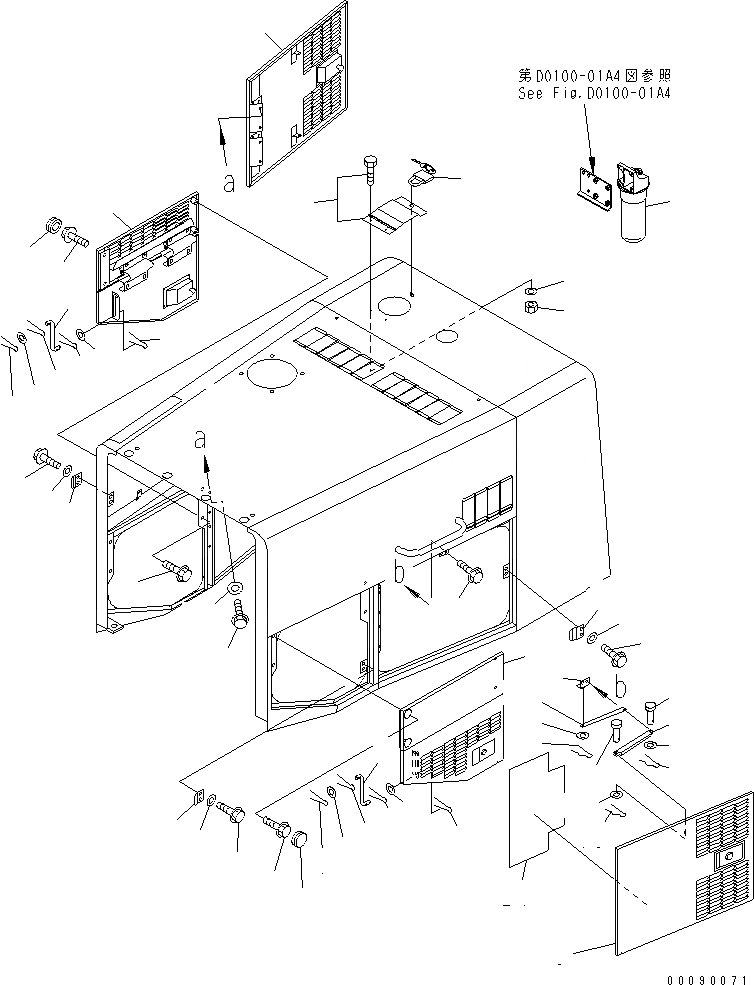 第D0100-01A4図参照
See Fig.D0100-01A4

a

a

b

b

00090071