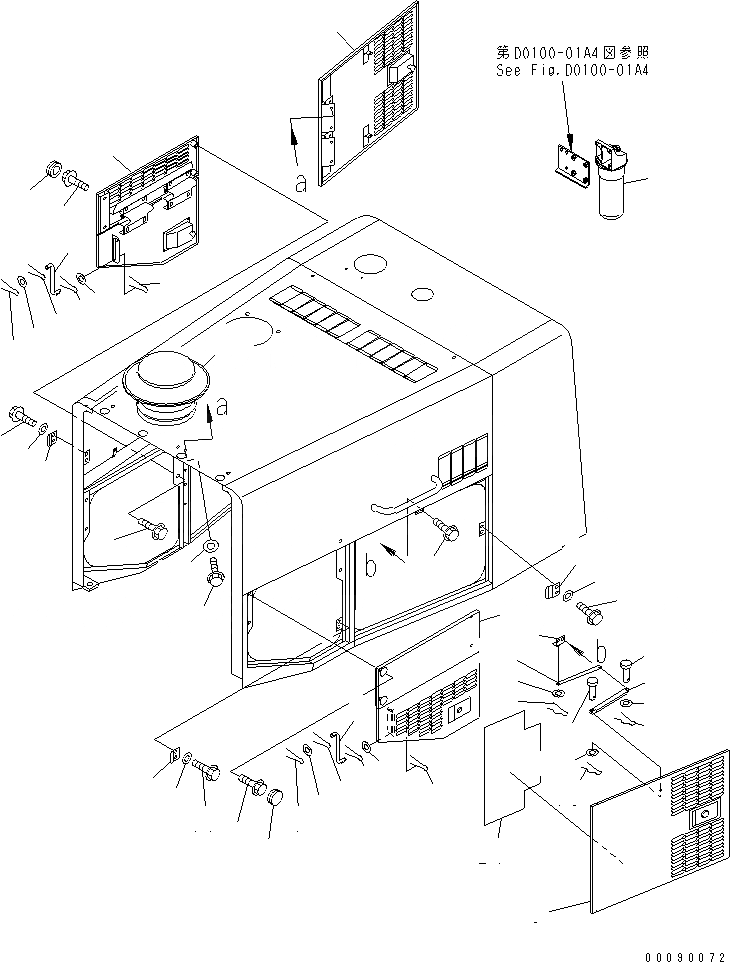 第D0100-01A4図参照
See Fig.D0100-01A4

a

a

b

b

00090072