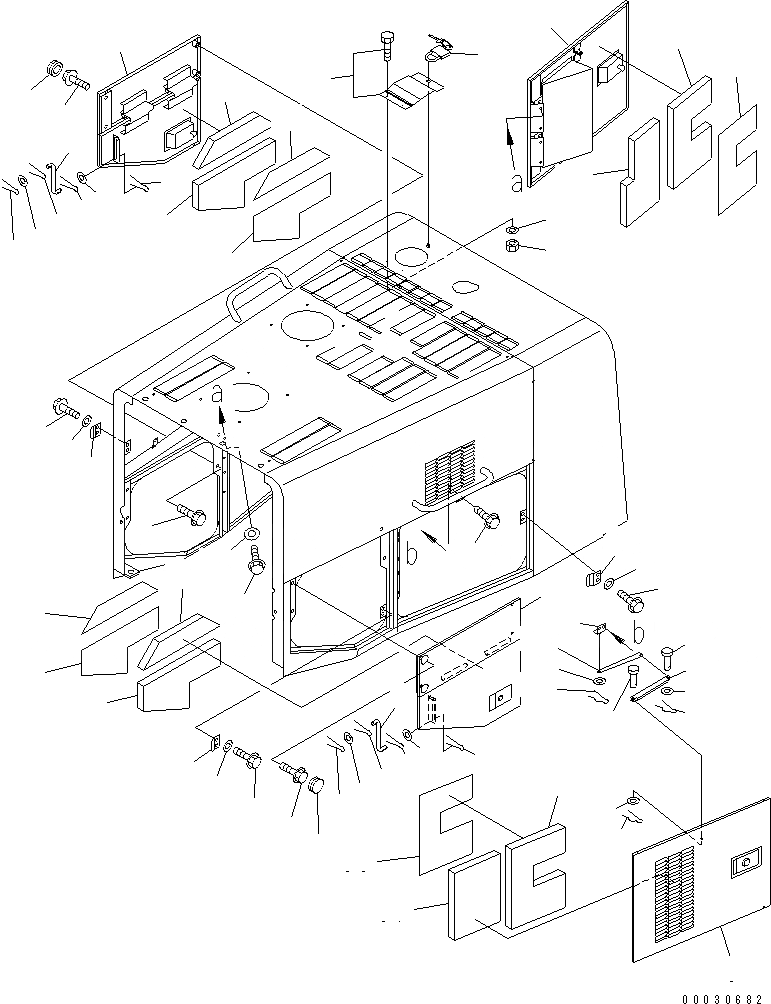 a
a
b
b
00030682