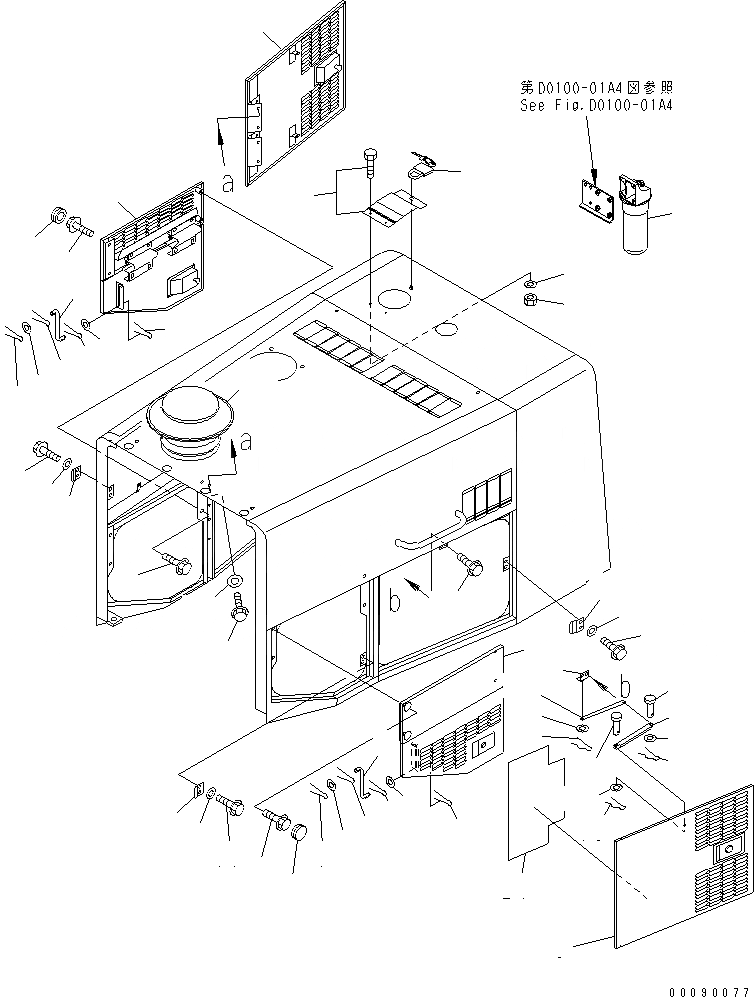 第D0100-01A4図参照
See Fig.D0100-01A4

a

a

b

b

00090077