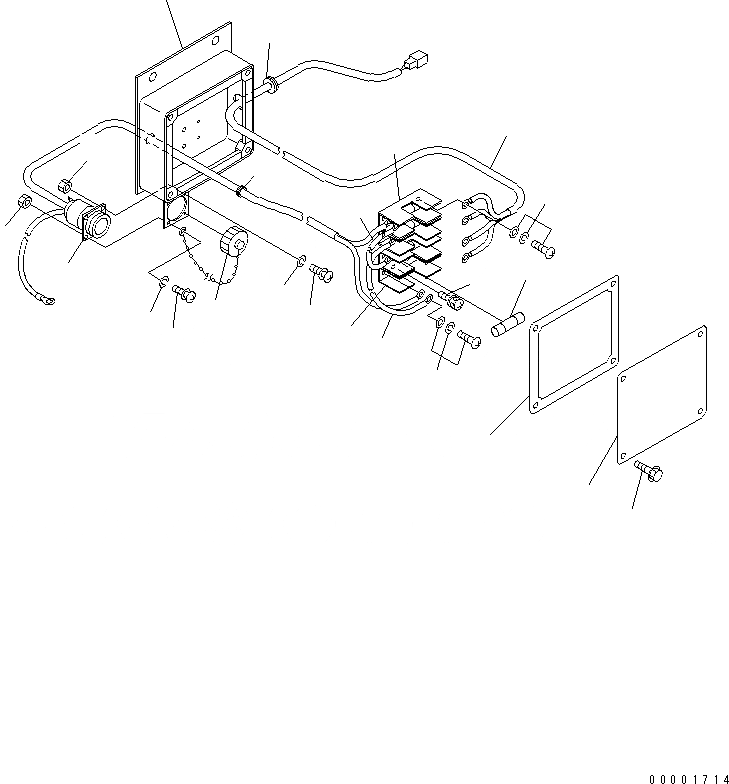 00001714