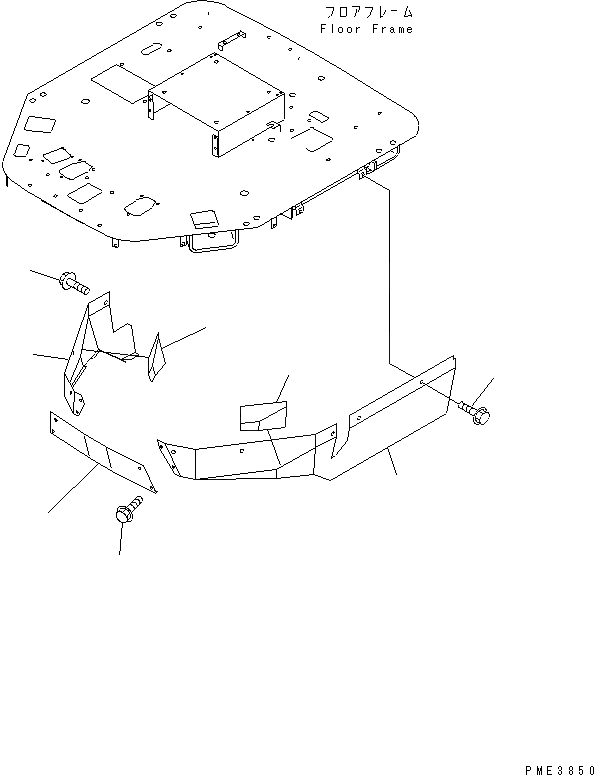 フロアフレーム
Floor Frame

PME3850