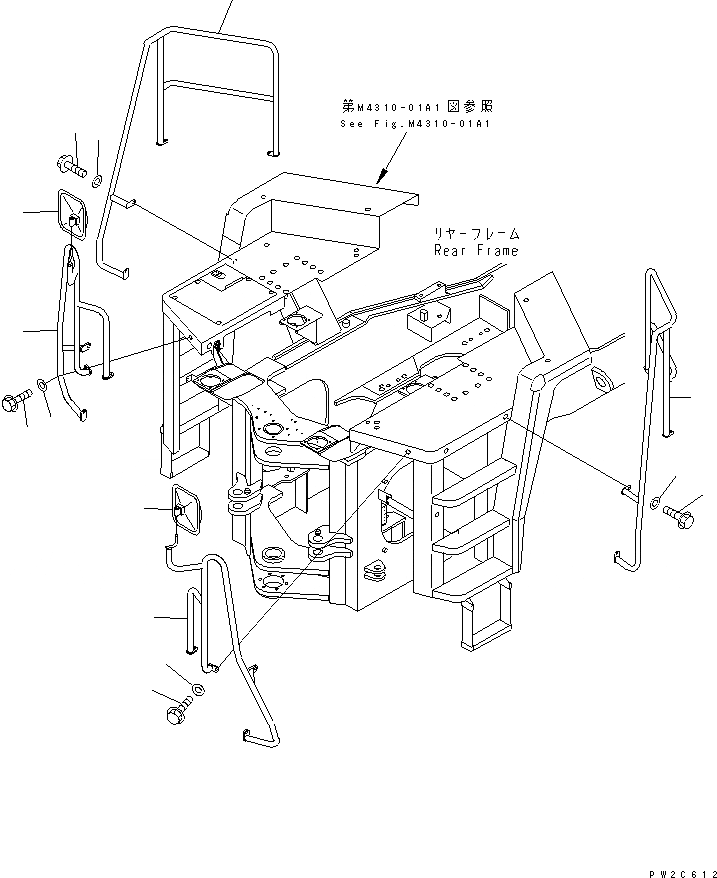 第M4310-01A1図参照
See Fig.M4310-01A1

リヤーフレーム
Rear Frame

PW2C612