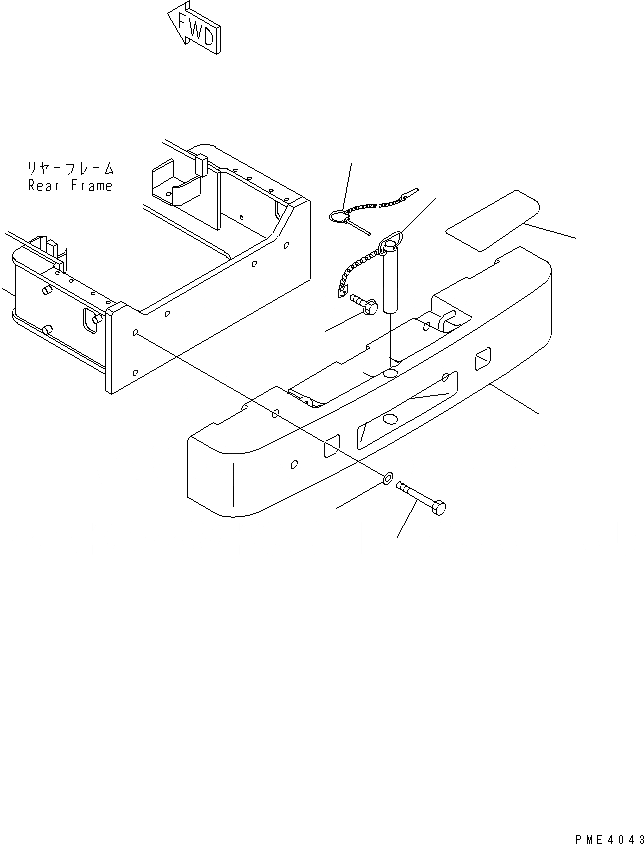 FWD

リヤーフレーム
Rear Frame

PME4043