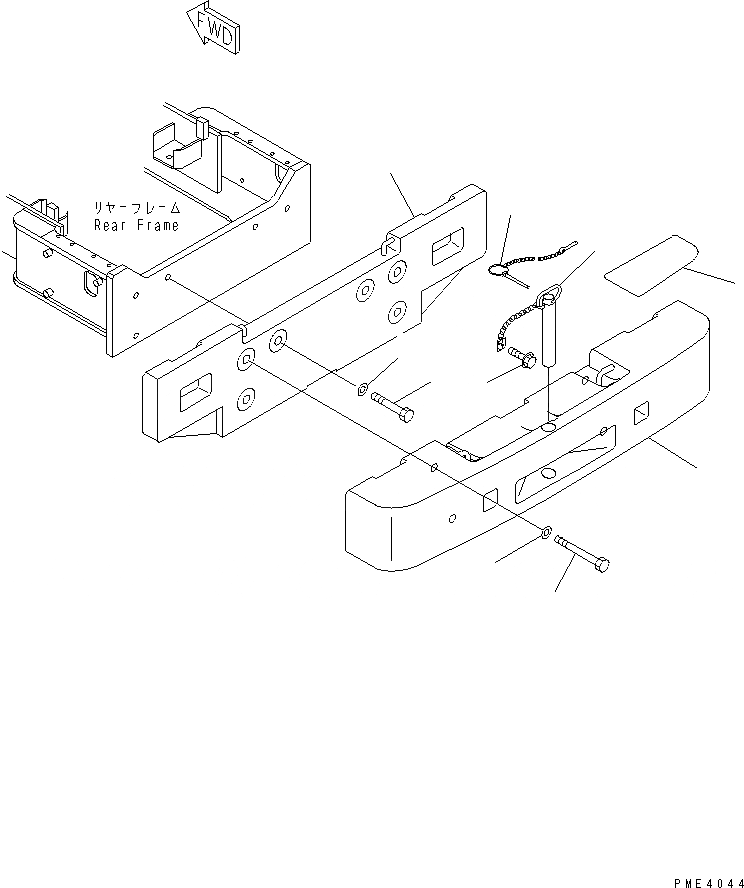 FWD

リヤーフレーム
Rear Frame

PME4044