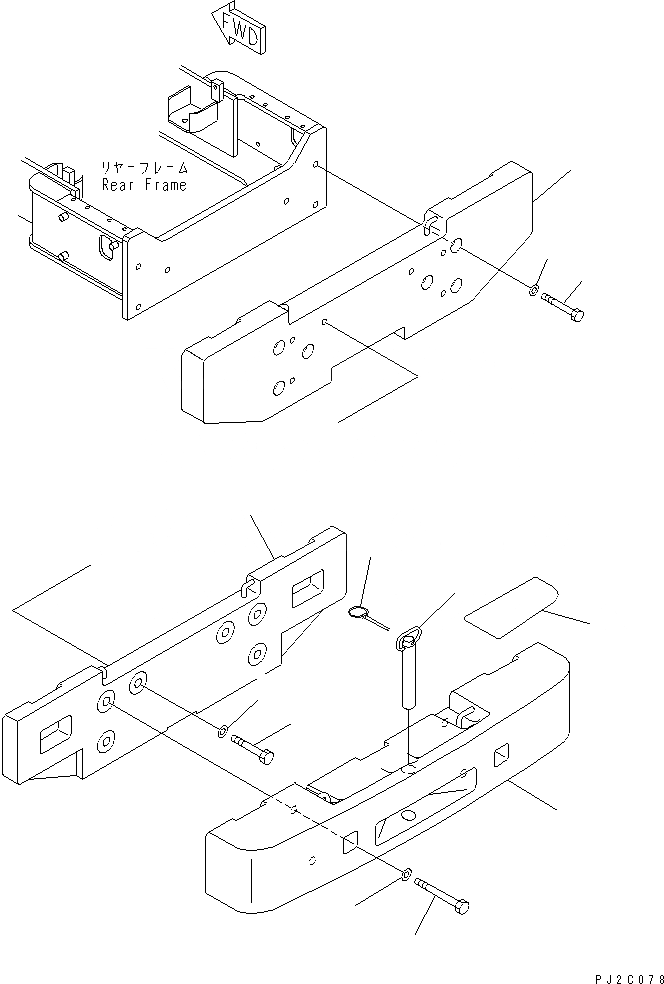 FWD

リヤーフレーム
Rear Frame

PJ2C078