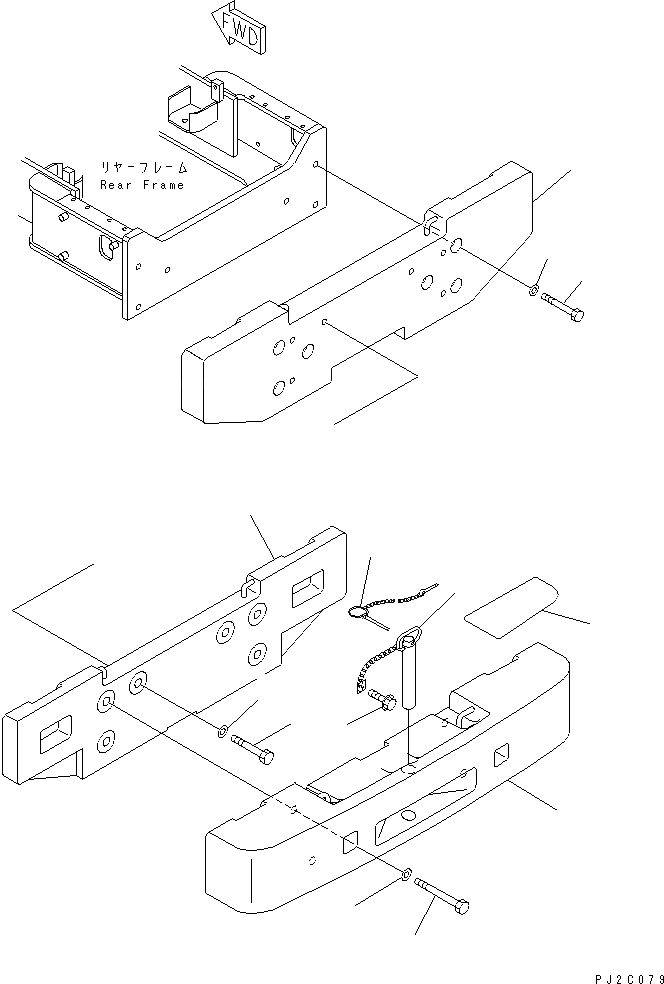 FWD

リヤーフレーム
Rear Frame

PJ2C079