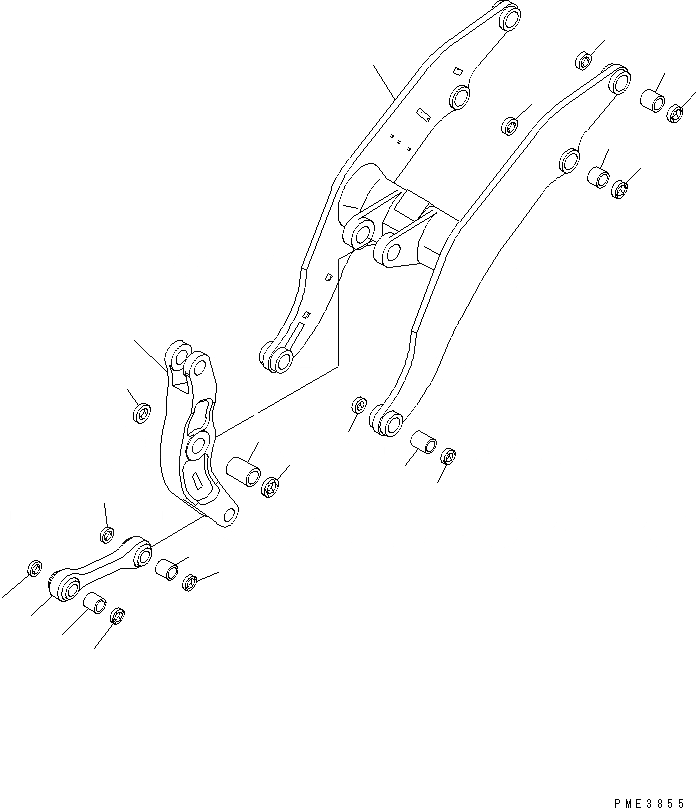 PME3855