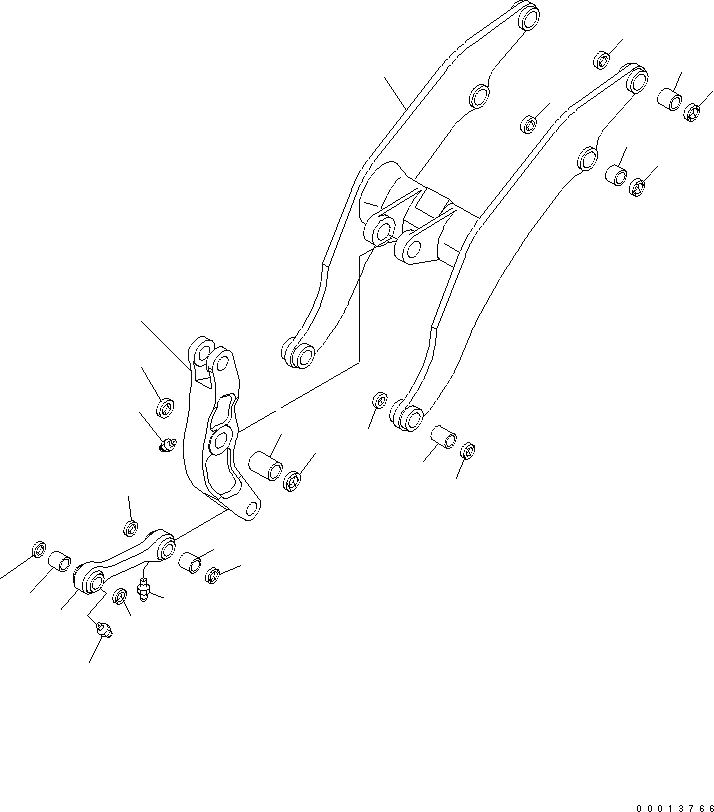 00013766