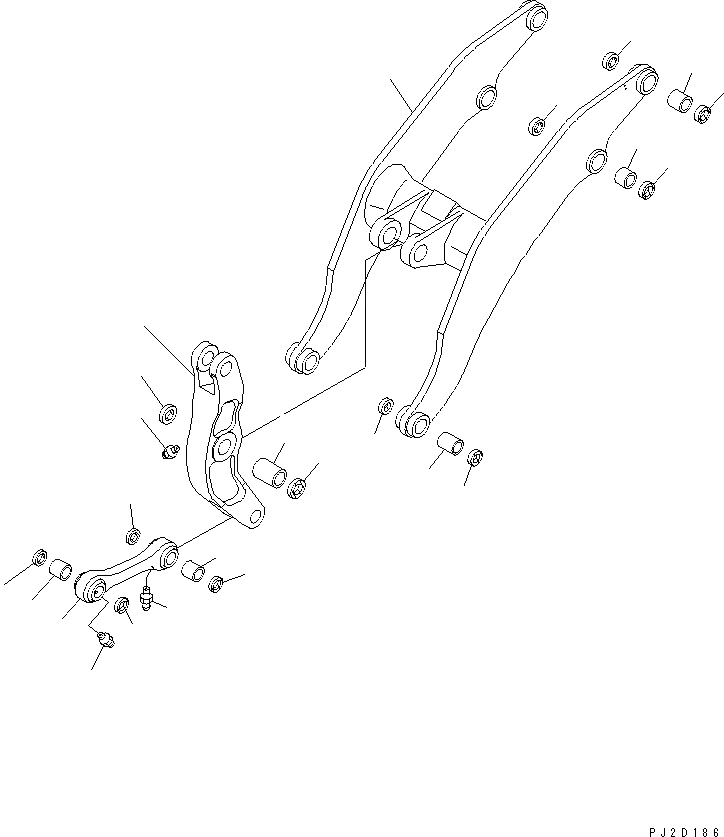 PJ2D186