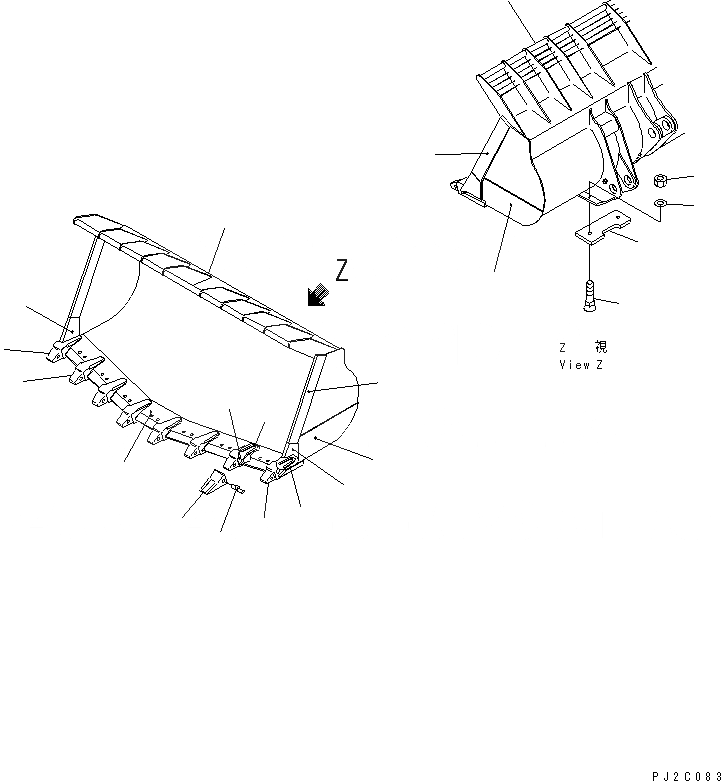 Z

Z 視
View Z

PJ2C083