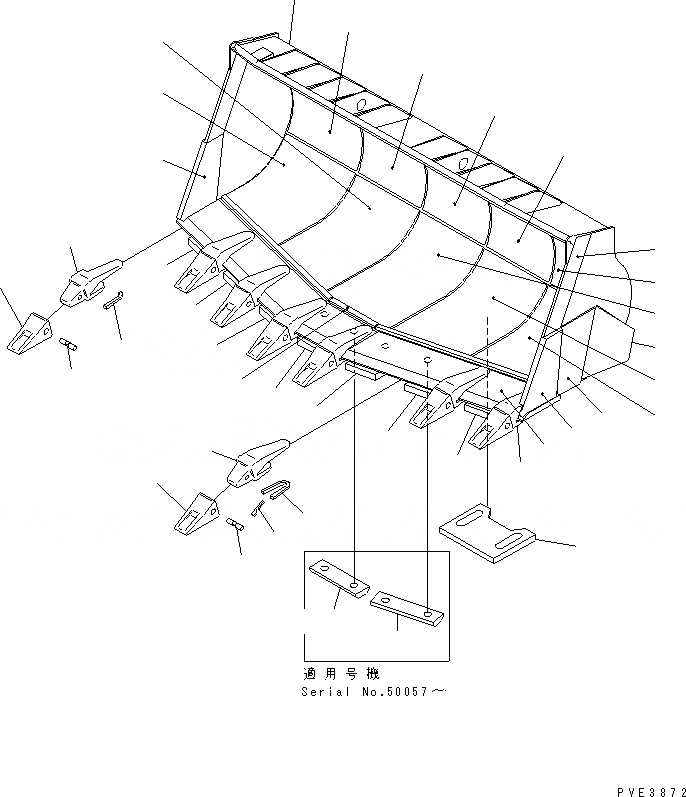 適用号機
Serial No.50057～

PVE3872