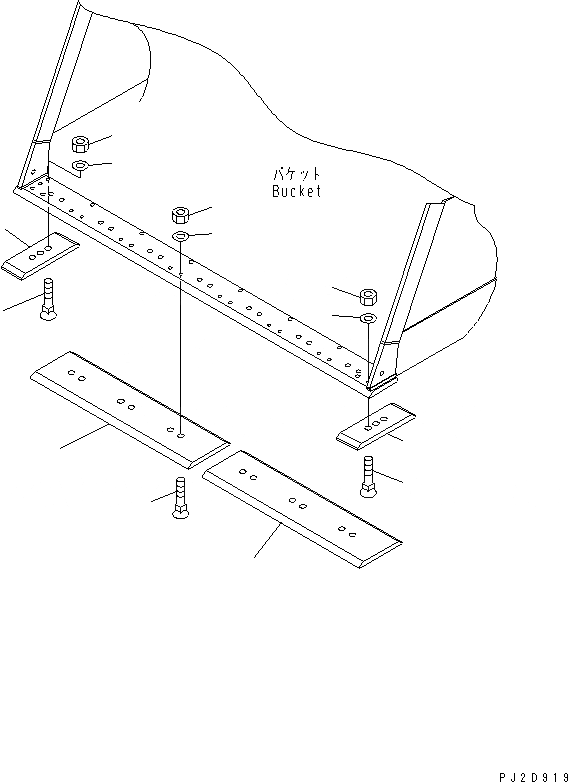 バケット
Bucket

PJ2D919