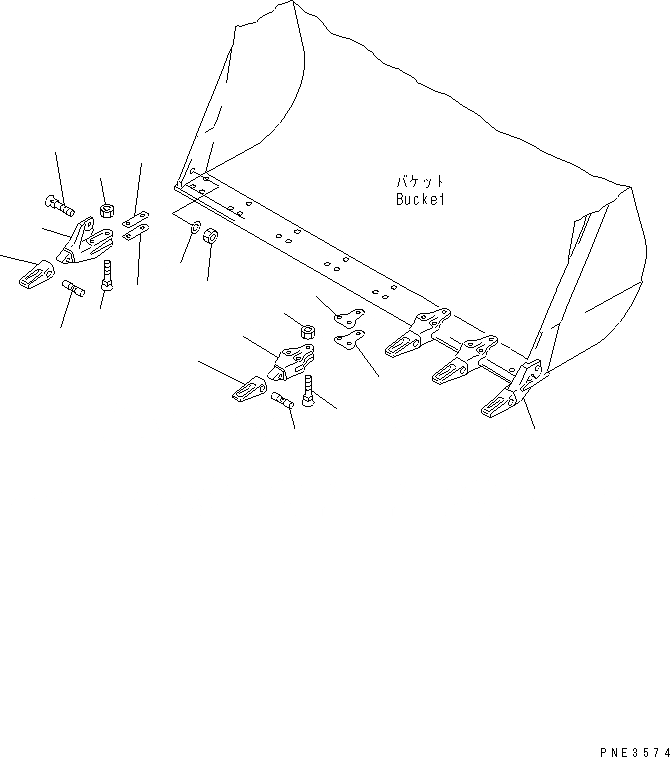 バケット
Bucket

PNE3574