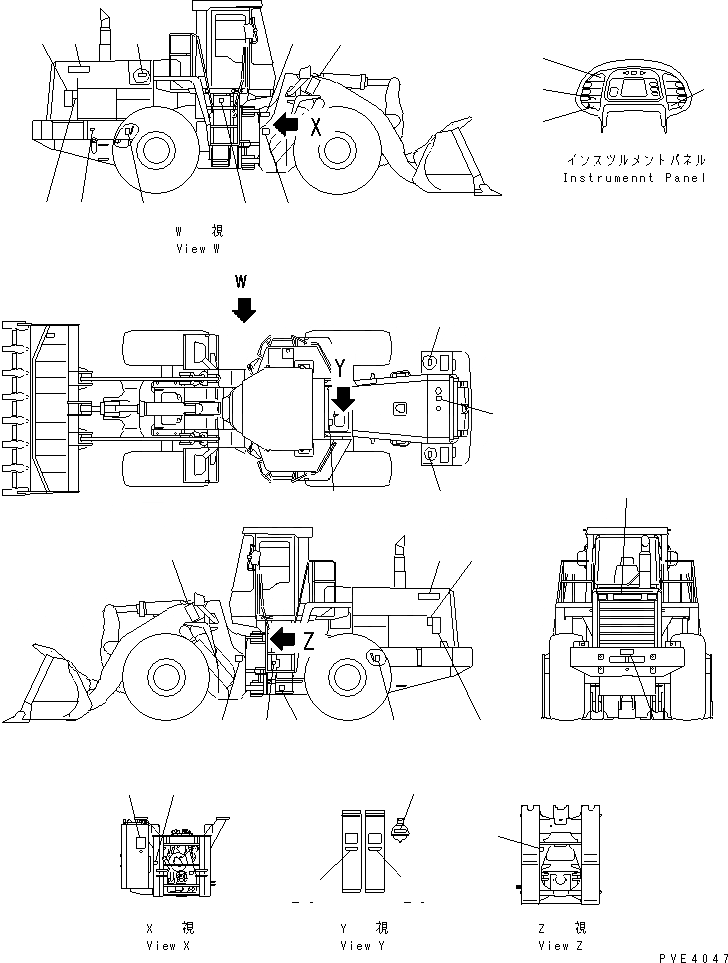 X

インスツルメントパネル
Instrumennt Panel

W 視
View W

W

Y

Z

X 視
View X

Y 視
View Y

Z 視
View Z

PVE4047