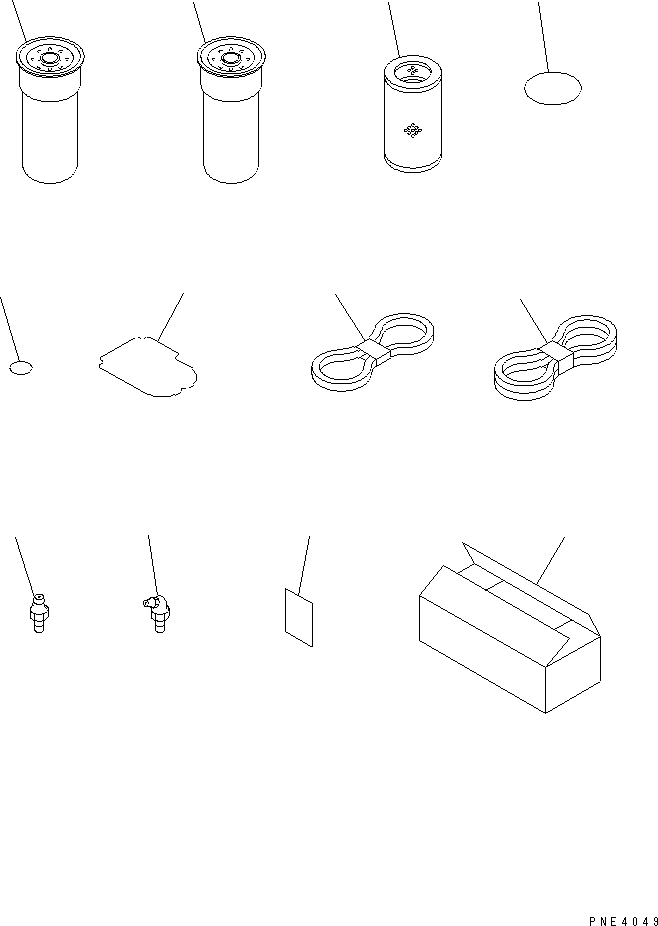 PNE4049