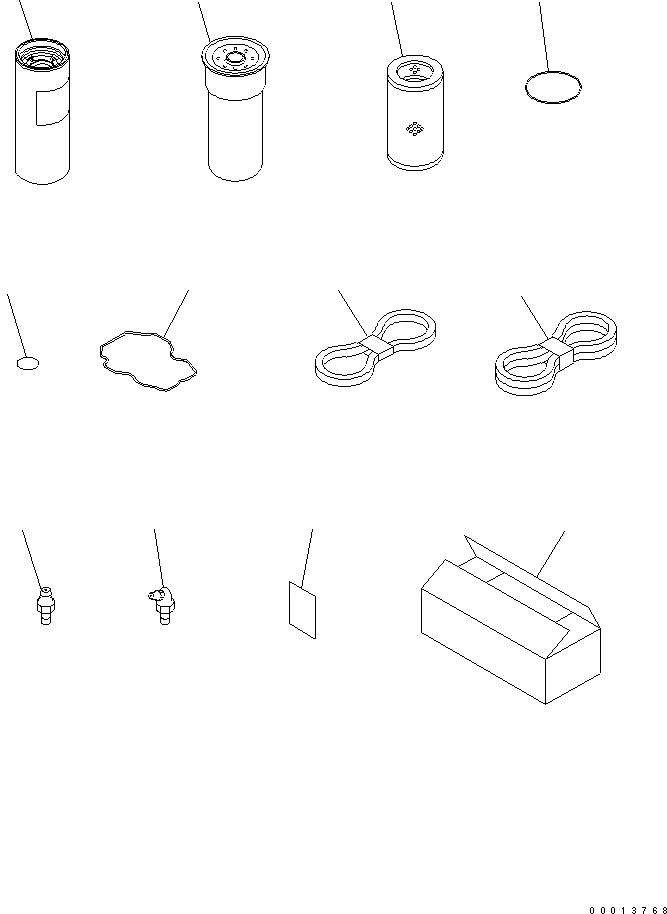 00013768