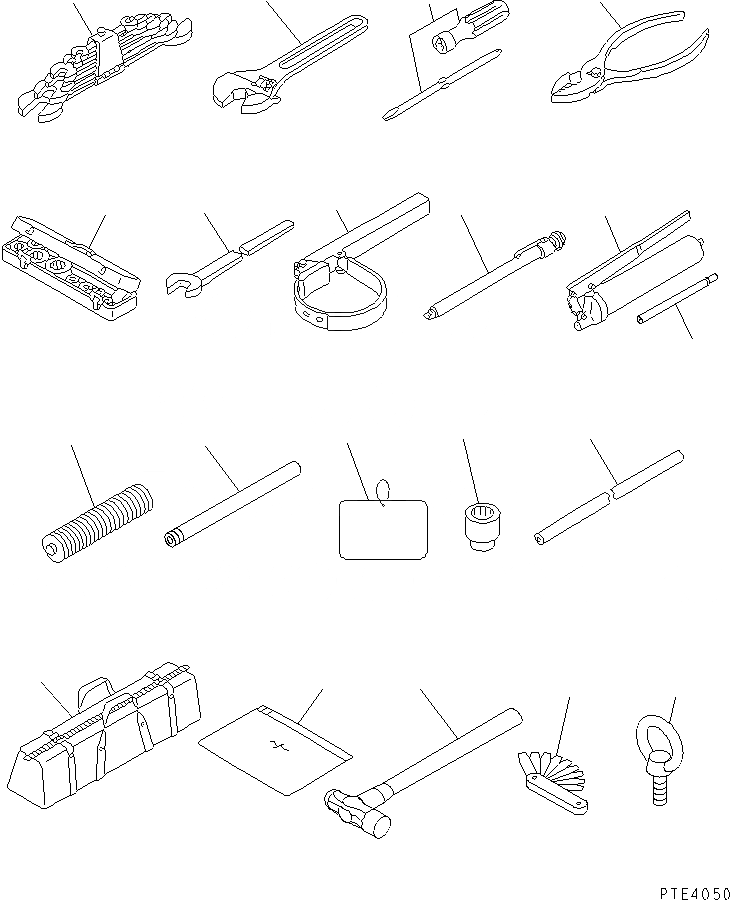 PTE4050