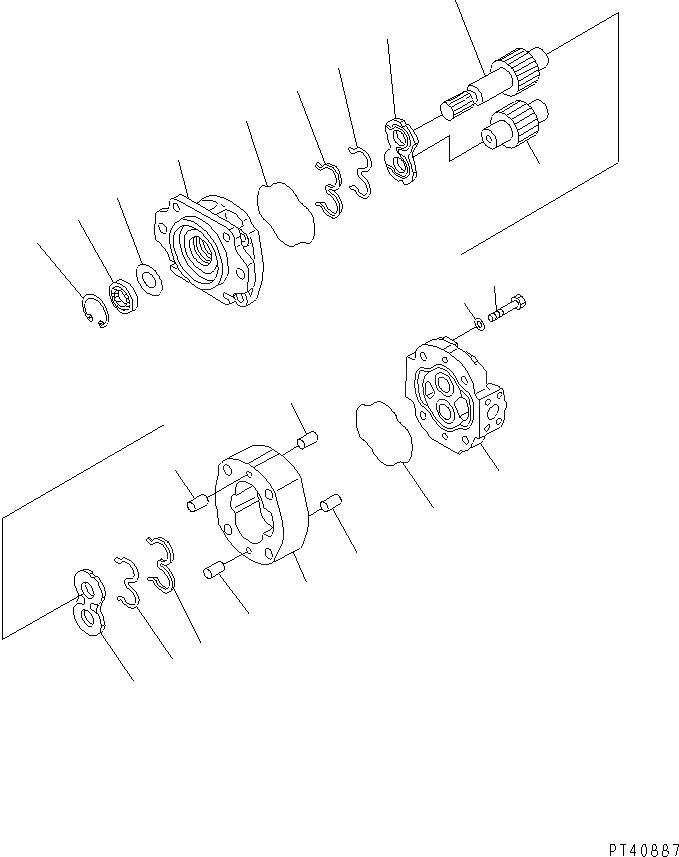 PT40887