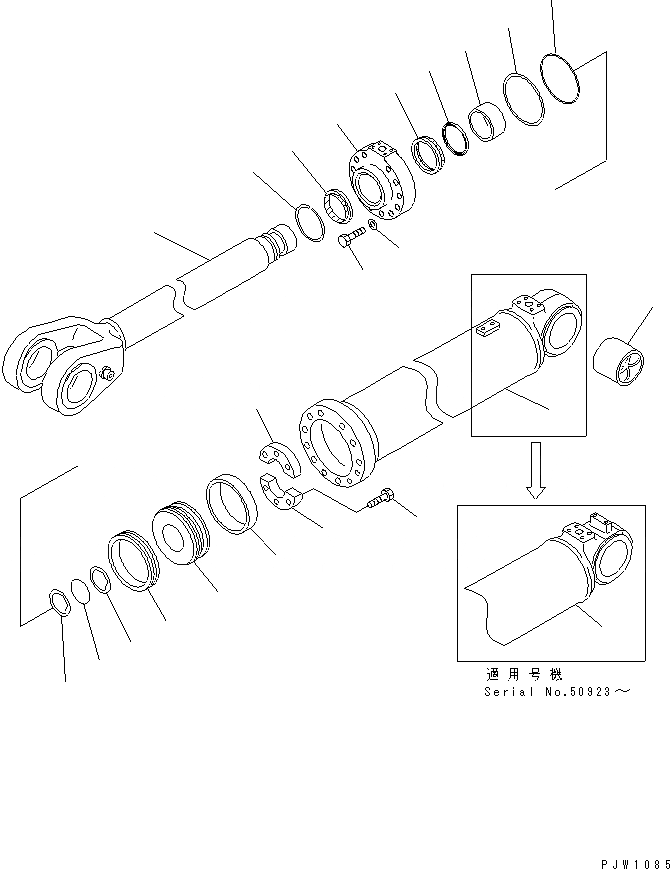 適用号機
Serial No.50923～

PJW1085