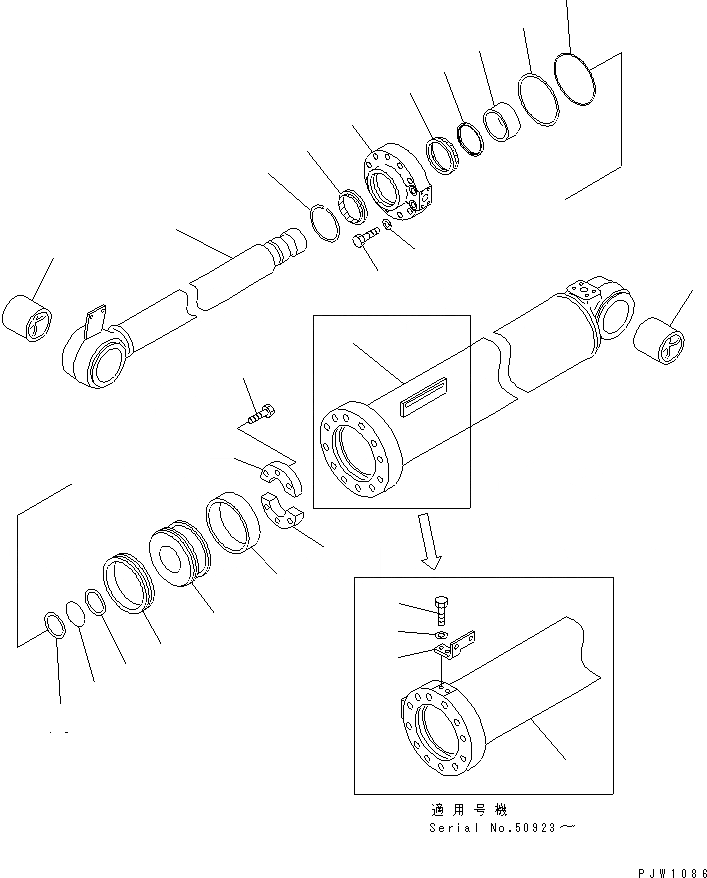 適用号機
Serial No.50923～

PJW1086