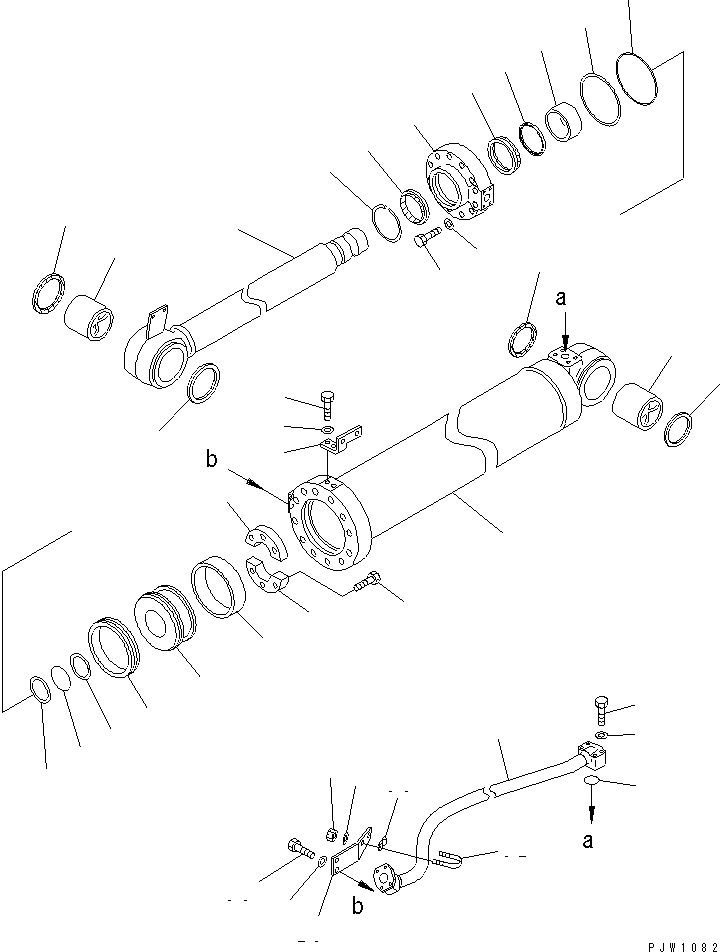 a

b

a

b

PJW1082