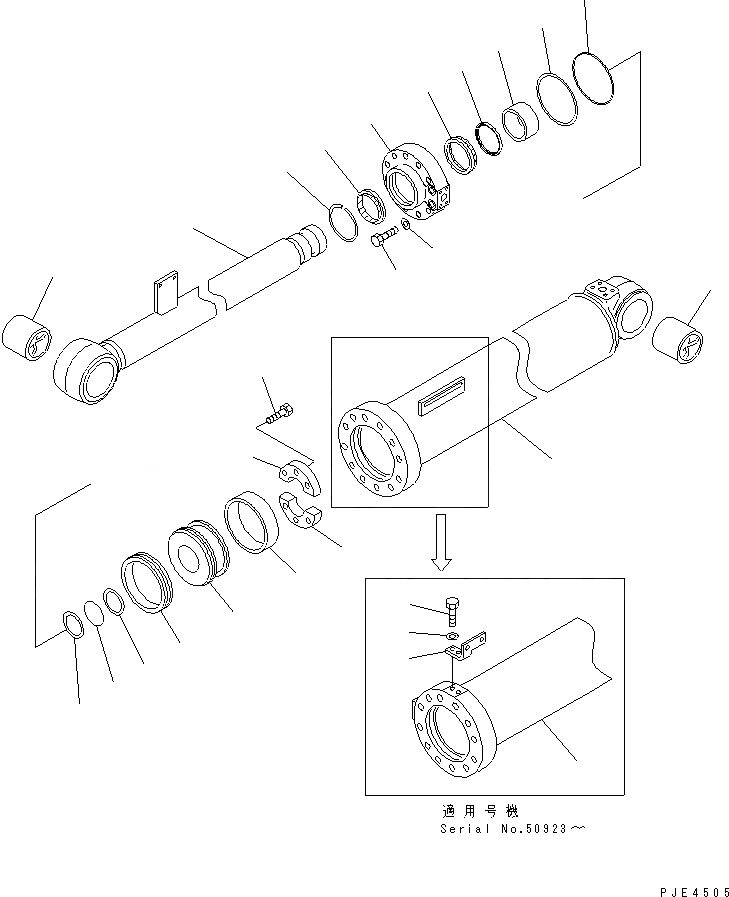 適用号機
Serial No.50923～

PJE4505