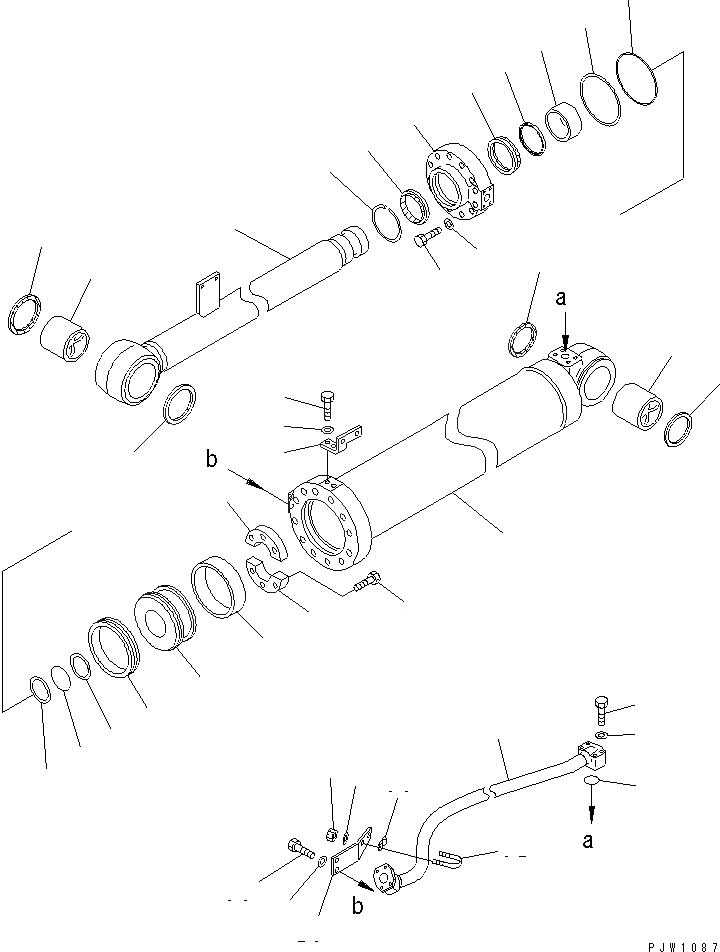 a
b
a
b
PJW1087