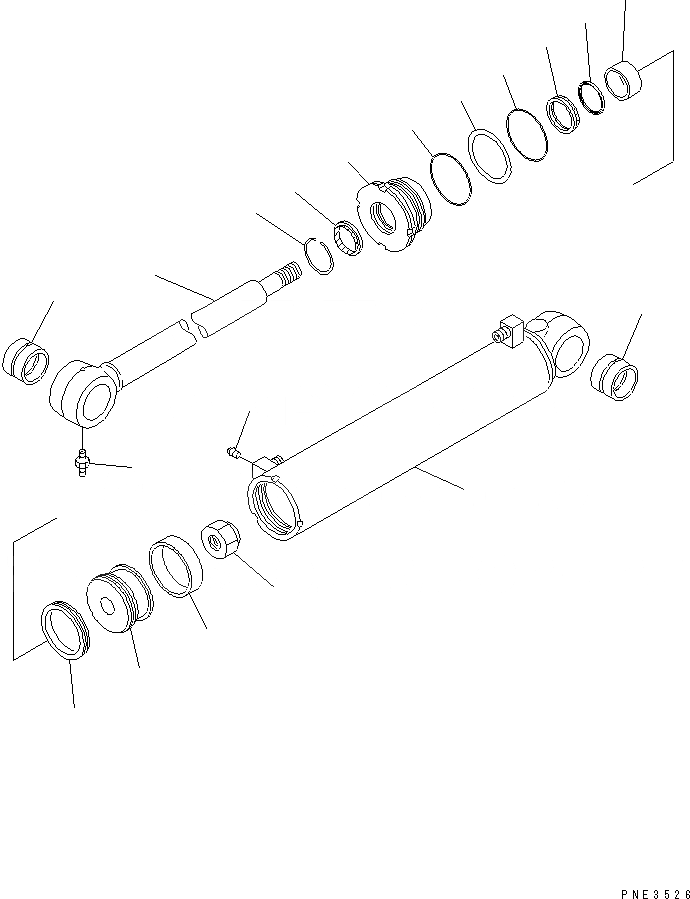 PNE3526