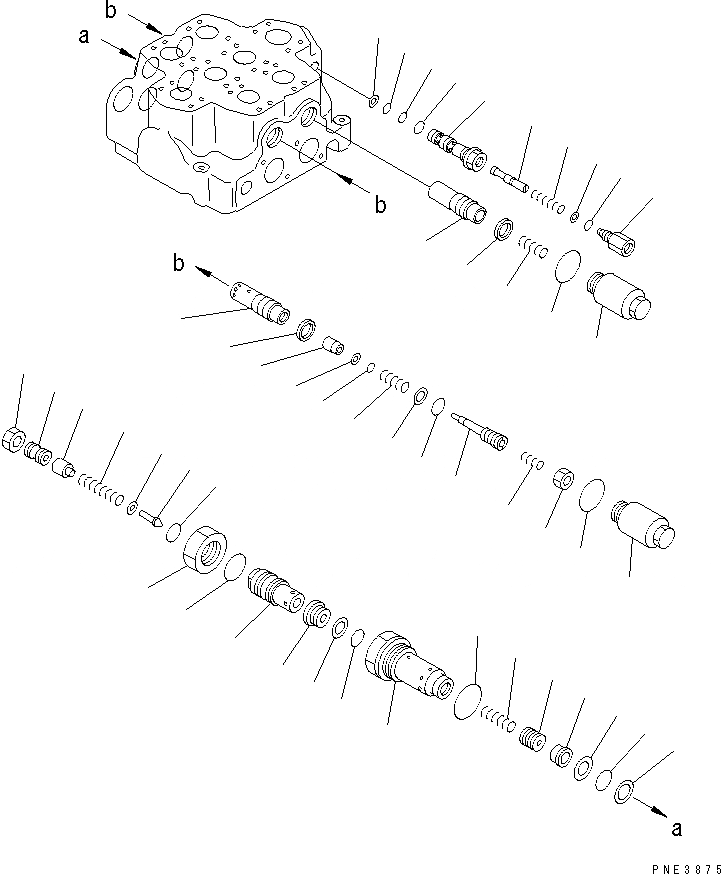 b
a
b
b
a
PNE3875