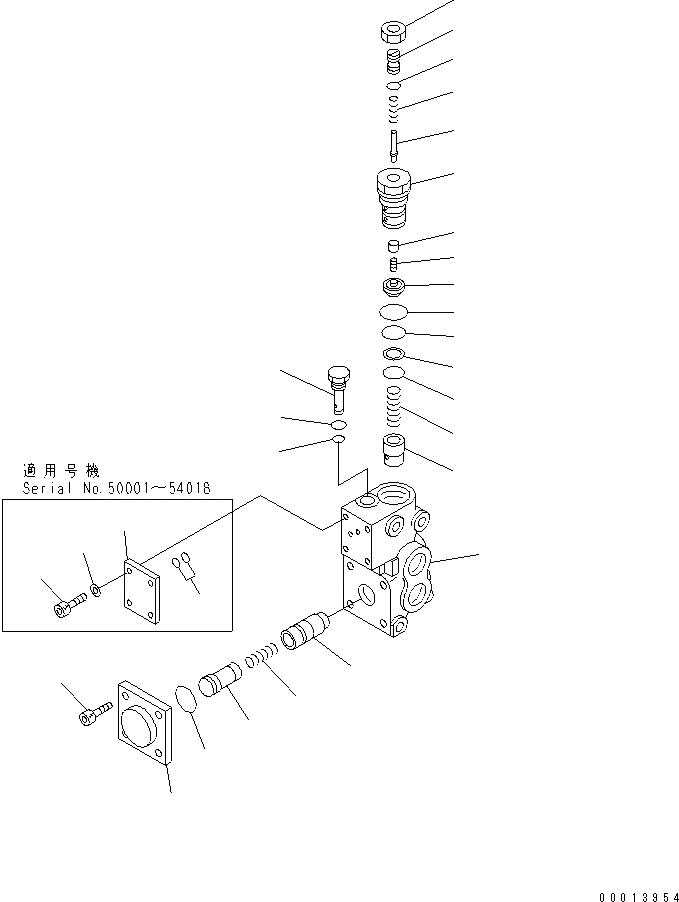 適用号機
Serial No.50001~54018

00013954