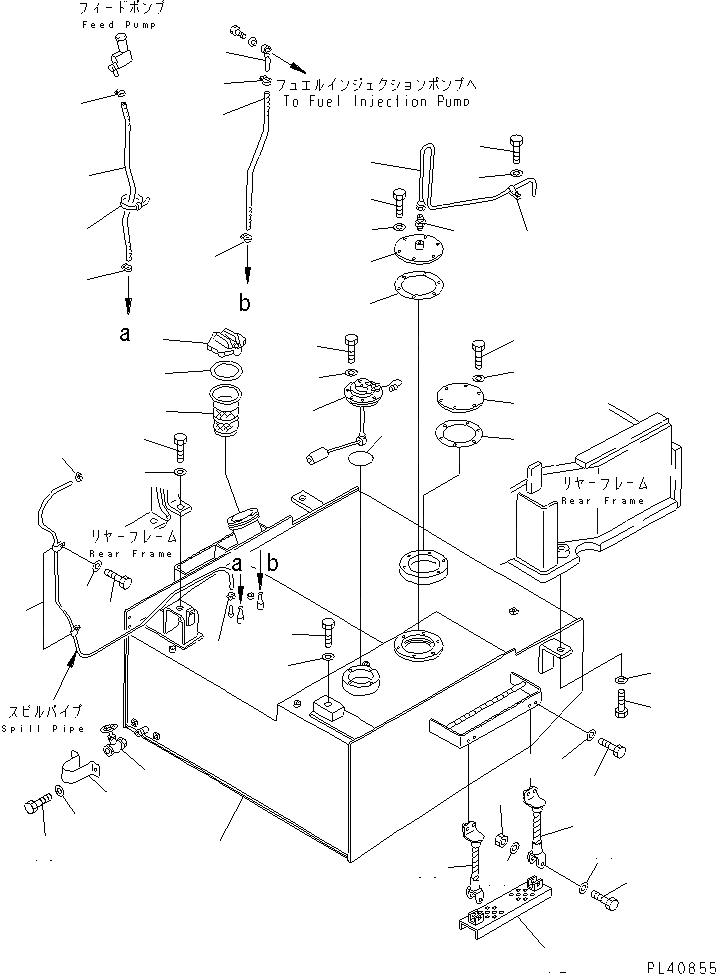 フィードポンプ
Feed Pump

フュエルインジェクションポンプへ
To Fuel Injection Pump

a

b

リヤーフレーム
Rear Frame

リヤーフレーム
Rear Frame

a b

スピルパイプ
Spill Pipe

PL40855