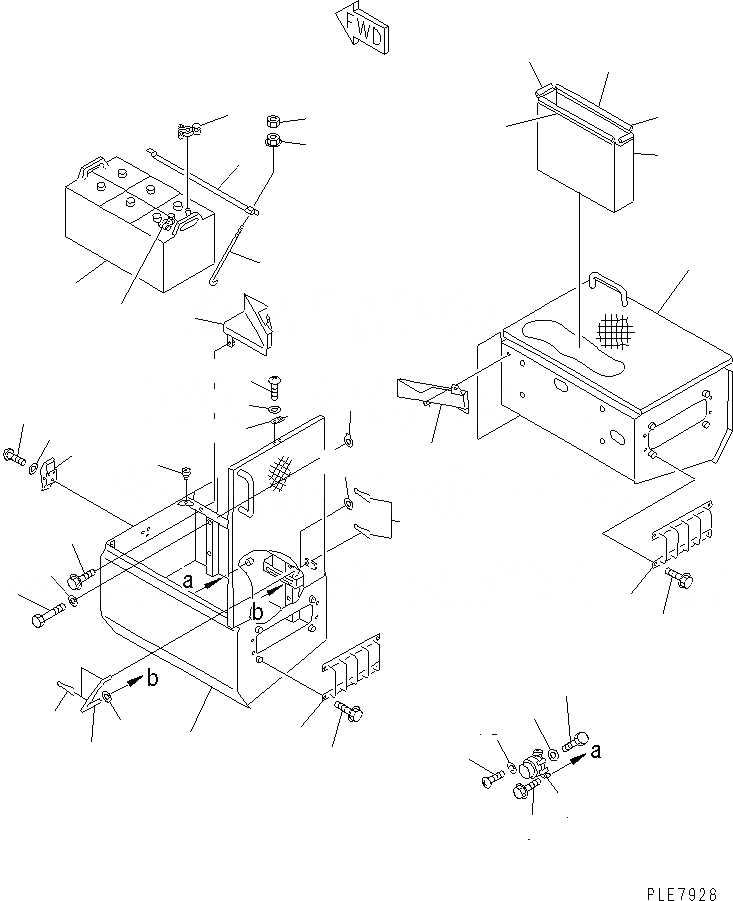 FWD

a

b

b

a

PLE7928