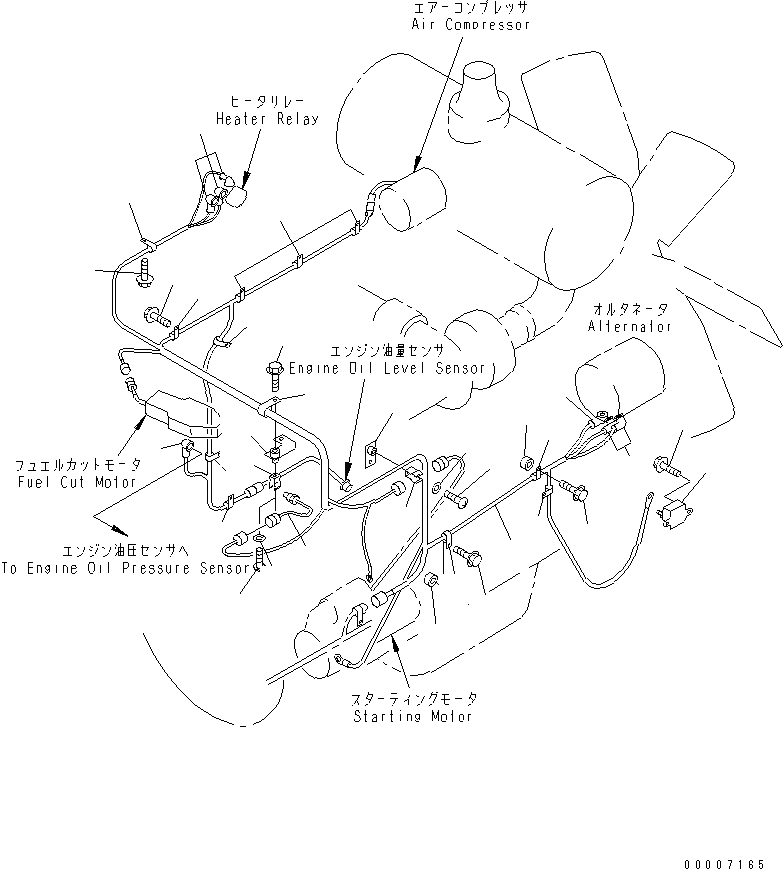 エアーコンプレッサ
Air Compressor

ヒータリレー
Heater Relay

オルタネータ
Alternator

エンジン油量センサ
Engine Oil Level Sensor

フュエルカットモータ
Fuel Cut Motor

エンジン油圧センサへ
To Engine Oil Pressure Sensor

スターティングモータ
Starting Motor

00007165