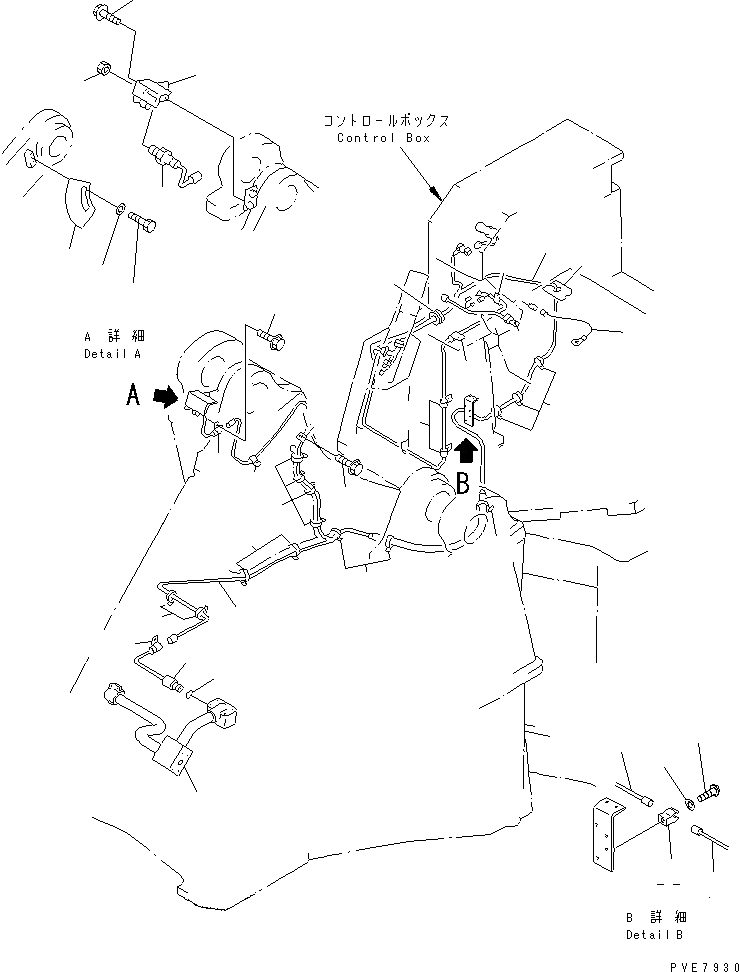 コントロールボックス
Control Box

A 詳細
Detail A

A

B

B 詳細
Detail B

PVE7930