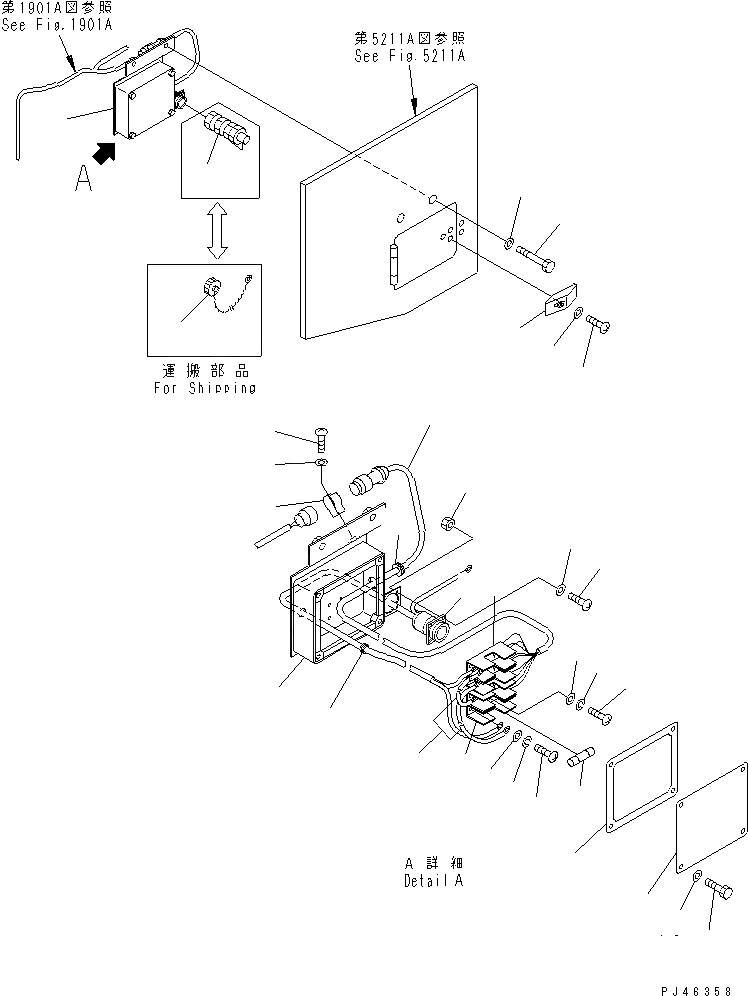 第1901A図参照
See Fig.1901A

第5211A図参照
See Fig.5211A

A

運搬部品
For Shipping

A 詳細
Detail A

PJ46358