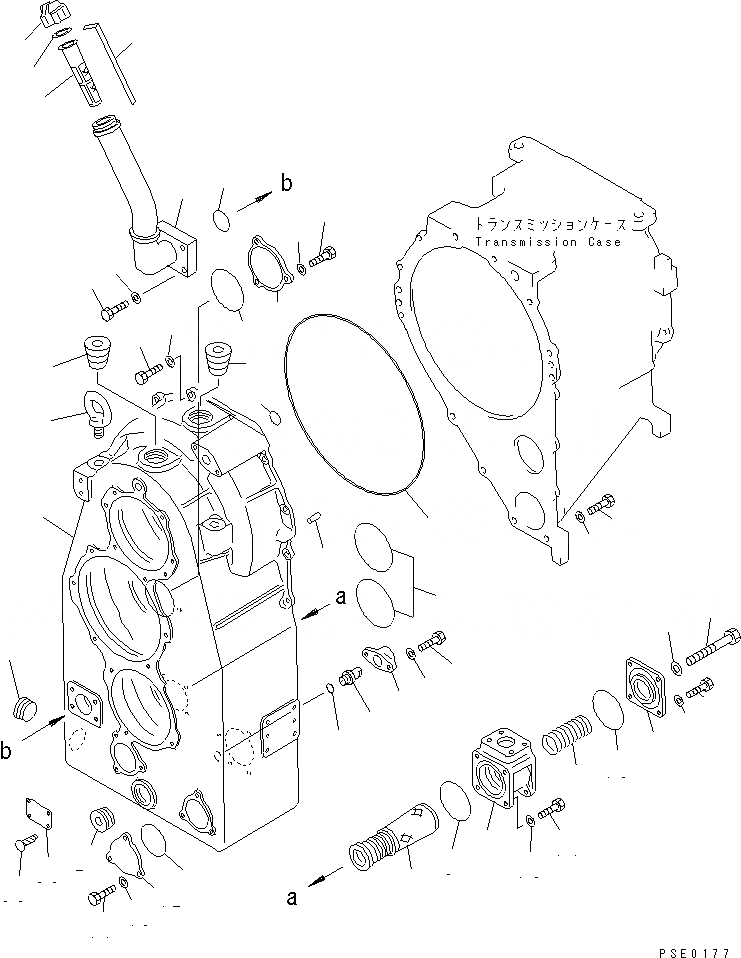 b

トランスミッションケース
Transmission Case

a

b

a

PSE0177