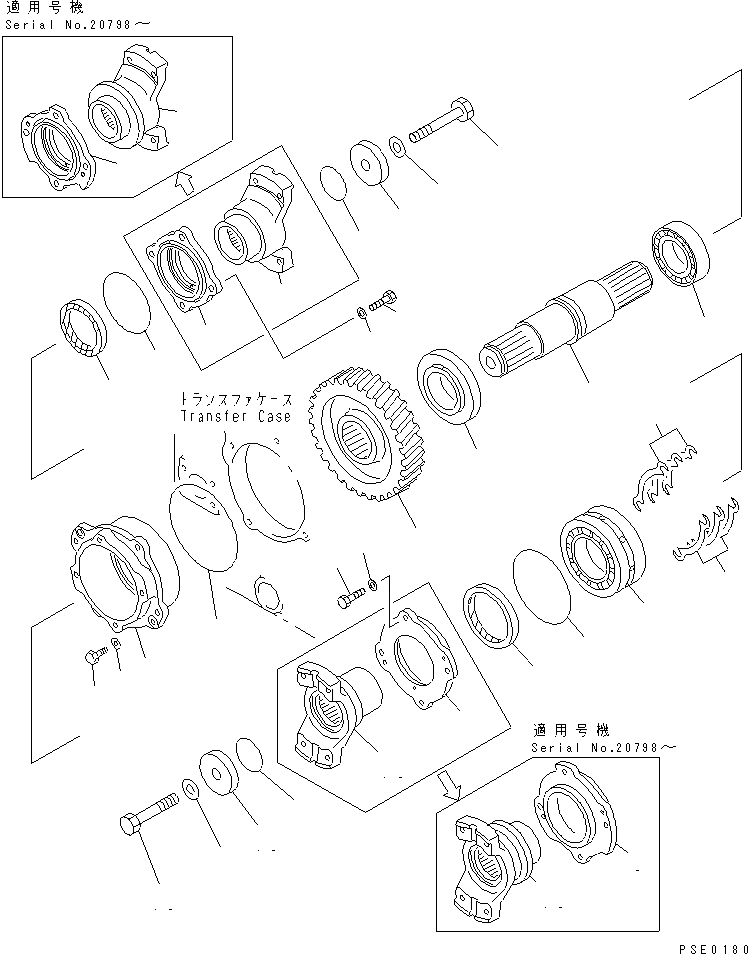 適用号機
Serial No.20798～

トランスファケース
Transfer Case

適用号機
Serial No.20798～

PSE0180